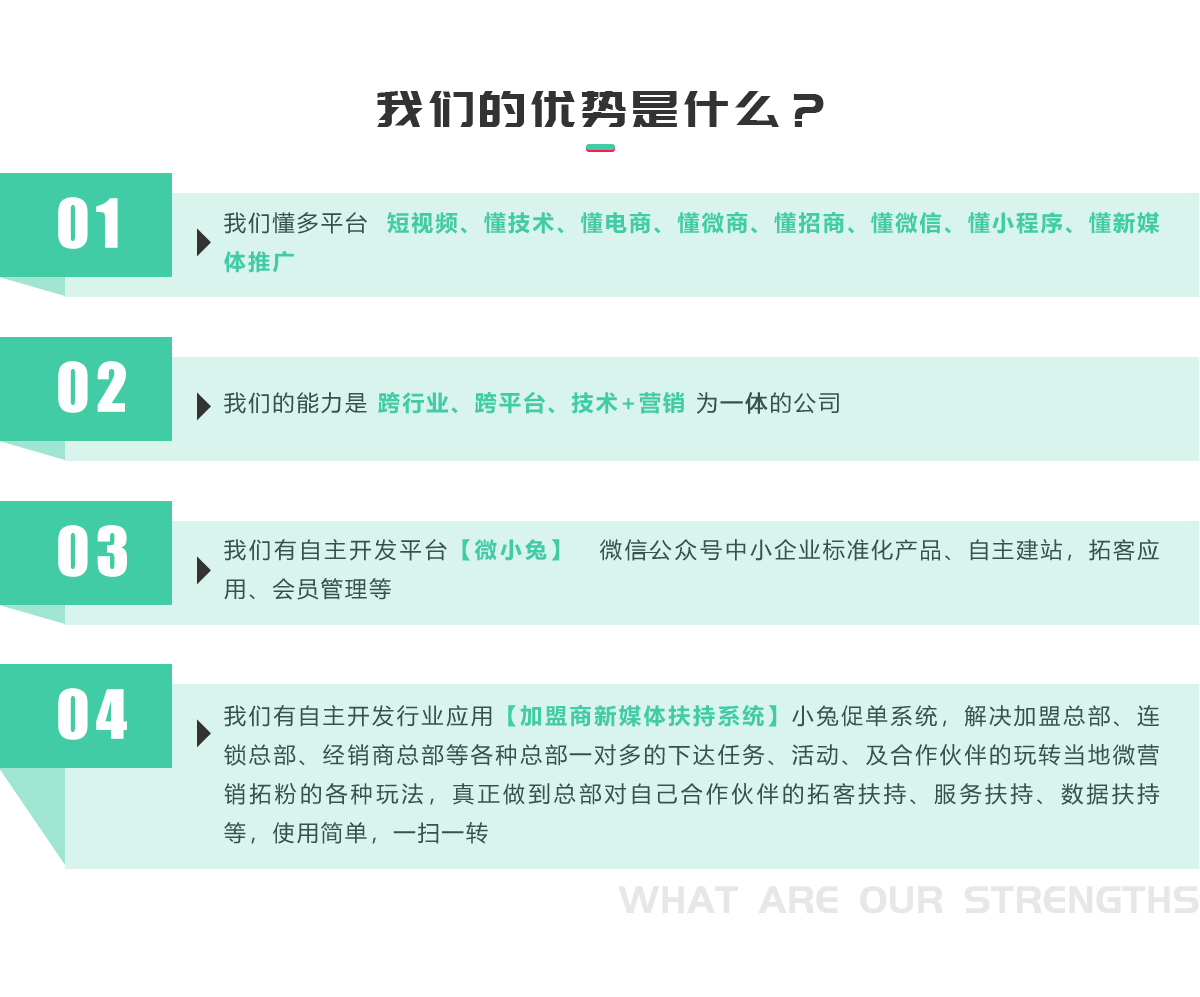 我们的优势是什么？

01

我们懂多平台 短视频、懂技术、懂电商、懂微商、懂招商、懂微信、懂小程序、懂新媒体推广

02

我们的能力是 跨行业、跨平台、技术+营销 为一体的公司

03

我们有自主开发平台【微小兔】 微信公众号中小企业标准化产品、自主建站，拓客应用、会员管理等

04

我们有自主开发行业应用【加盟商新媒体扶持系统】小兔促单系统，解决加盟总部、连锁总部、经销商总部等各种总部一对多的下达任务、活动、及合作伙伴的玩转当地微营销拓粉的各种玩法，真正做到总部对自己合作伙伴的拓客扶持、服务扶持、数据扶持等，使用简单，一扫一转

WHAT ARE OUR STRENGTHS